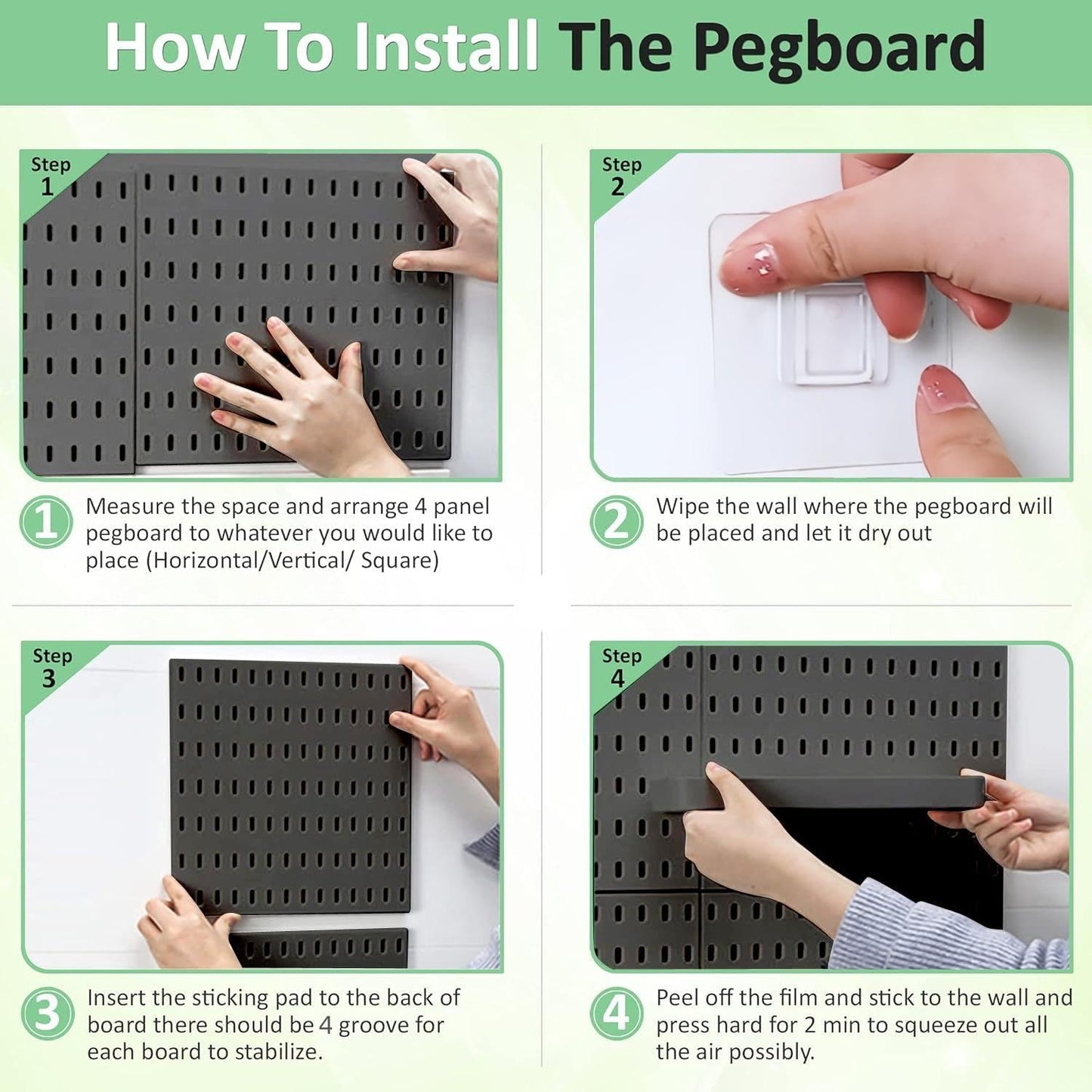 How To Install The Pegboard

Step 1

1 Measure the space and arrange 4 panel pegboard to whatever you would like to place (Horizontal/Vertical/ Square)

Step 2

2 Wipe the wall where the pegboard will be placed and let it dry out

Step 3

3 Insert the sticking pad to the back of board there should be 4 groove for each board to stabilize.

Step 4

4 Peel off the film and stick to the wall and press hard for 2 min to squeeze out all the air possibly.