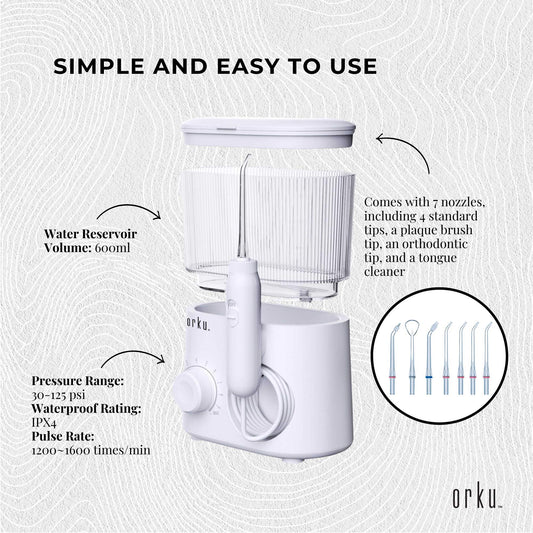 SIMPLE AND EASY TO USE

Water Reservoir
Volume: 600ml

Comes with 7 nozzles, including 4 standard tips, a plaque brush tip, an orthodontic tip, and a tongue cleaner

orku.

Pressure Range:
30-125 psi
Waterproof Rating:
IPX4
Pulse Rate:
1200~1600 times/min

orku.