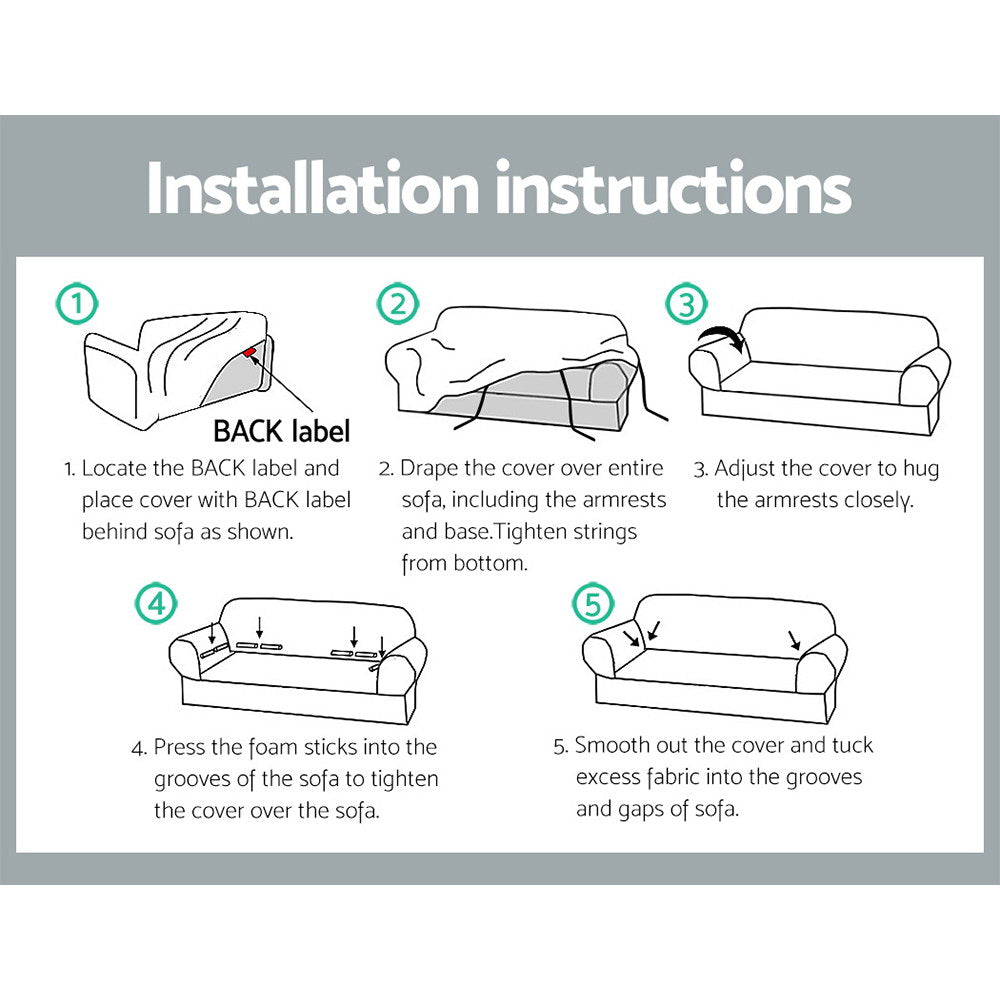 Installation instructions

1

BACK label

1. Locate the BACK label and place cover with BACK label behind sofa as shown.

2

2. Drape the cover over entire sofa, including the armrests and base.Tighten strings from bottom.

3

3. Adjust the cover to hug the armrests closely.

4

4. Press the foam sticks into the grooves of the sofa to tighten the cover over the sofa.

5

5. Smooth out the cover and tuck excess fabric into the grooves and gaps of sofa.