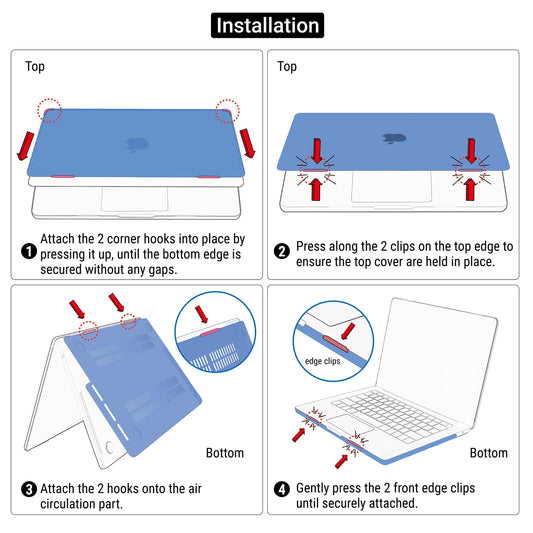 Installation

Top

1 Attach the 2 corner hooks into place by pressing it up, until the bottom edge is secured without any gaps.

Top

2 Press along the 2 clips on the top edge to ensure the top cover are held in place.

Bottom

3 Attach the 2 hooks onto the air circulation part.

edge clips

Bottom

4 Gently press the 2 front edge clips until securely attached.