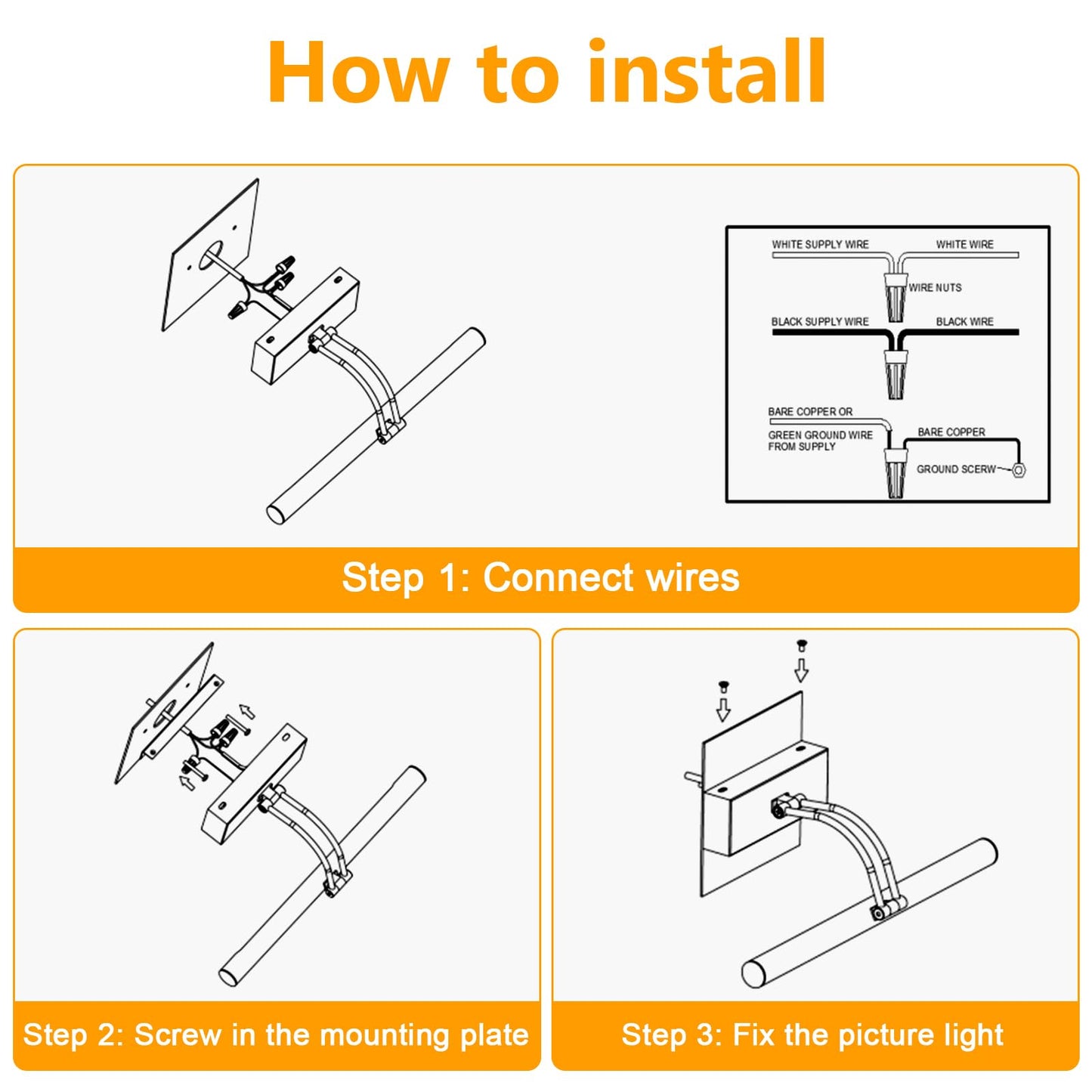 How to install

WHITE SUPPLY WIRE

WHITE WIRE

WIRE NUTS

BLACK SUPPLY WIRE

BLACK WIRE

BARE COPPER OR

GREEN GROUND WIRE FROM SUPPLY

BARE COPPER

GROUND SCERW

Step 1: Connect wires

Step 2: Screw in the mounting plate

Step 3: Fix the picture light