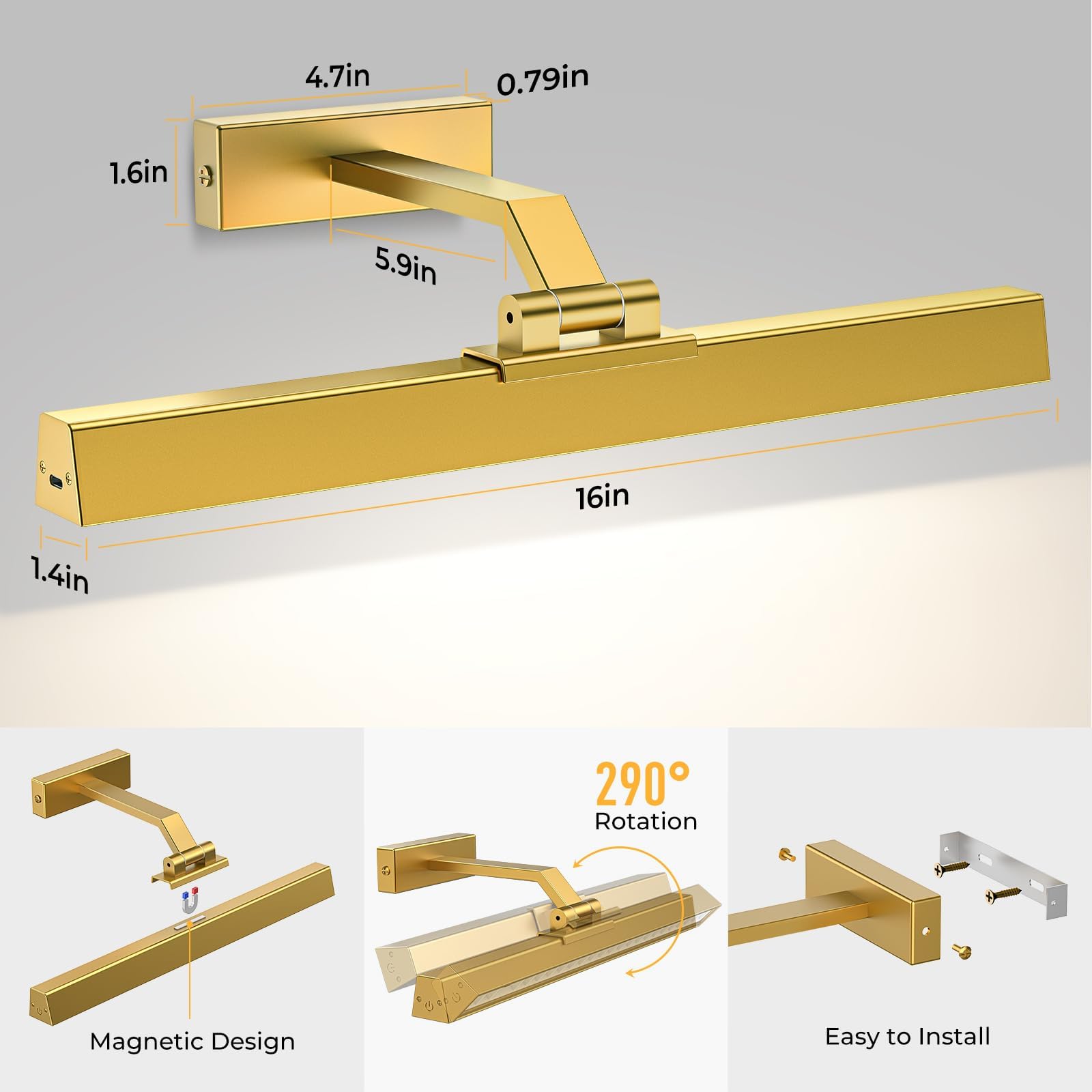 4.7in
0.79in
1.6in
5.9in
16in
1.4in

Magnetic Design

290°
Rotation

Easy to Install