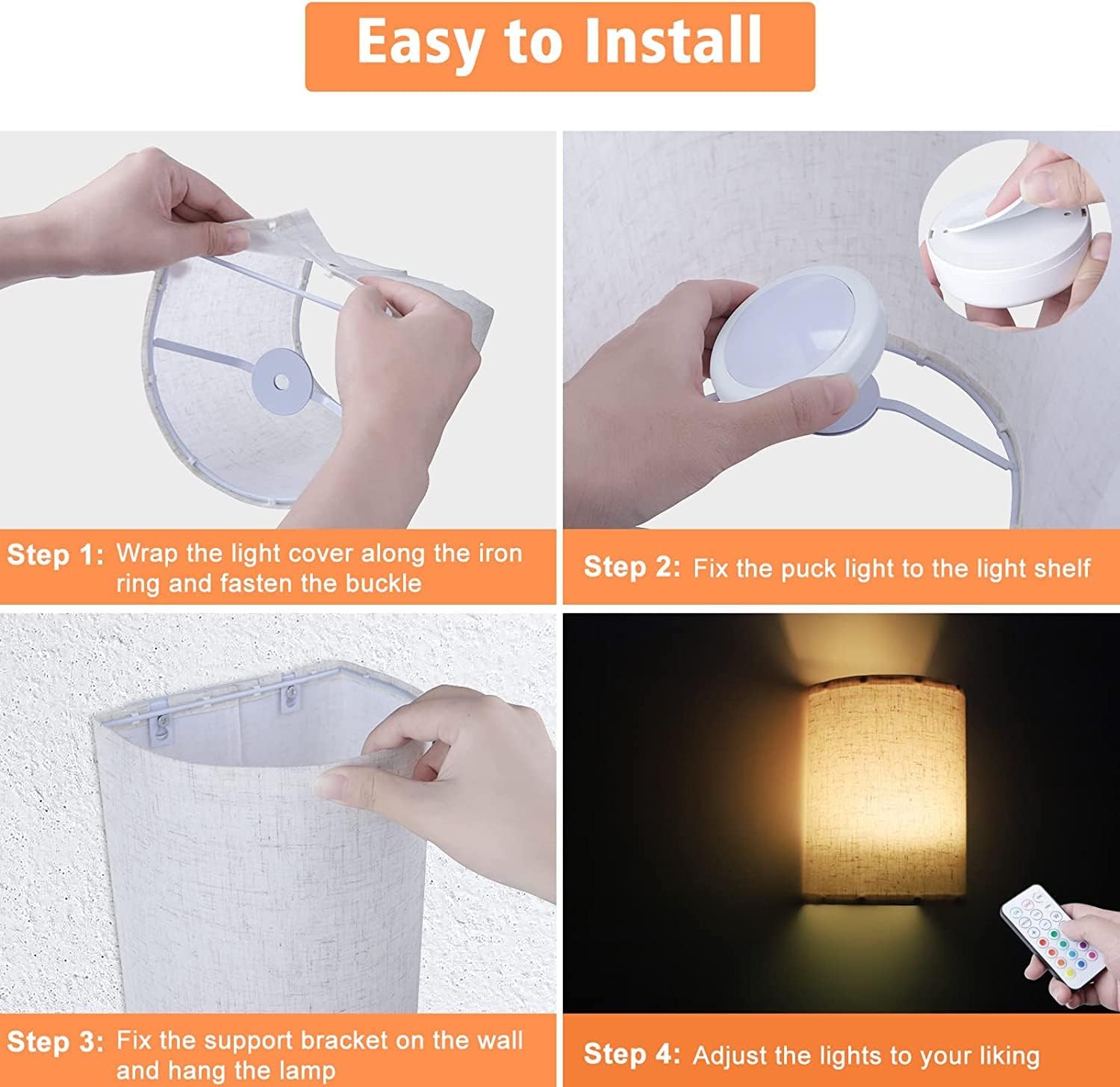 Easy to Install

Step 1: Wrap the light cover along the iron ring and fasten the buckle

Step 2: Fix the puck light to the light shelf

Step 3: Fix the support bracket on the wall and hang the lamp

Step 4: Adjust the lights to your liking