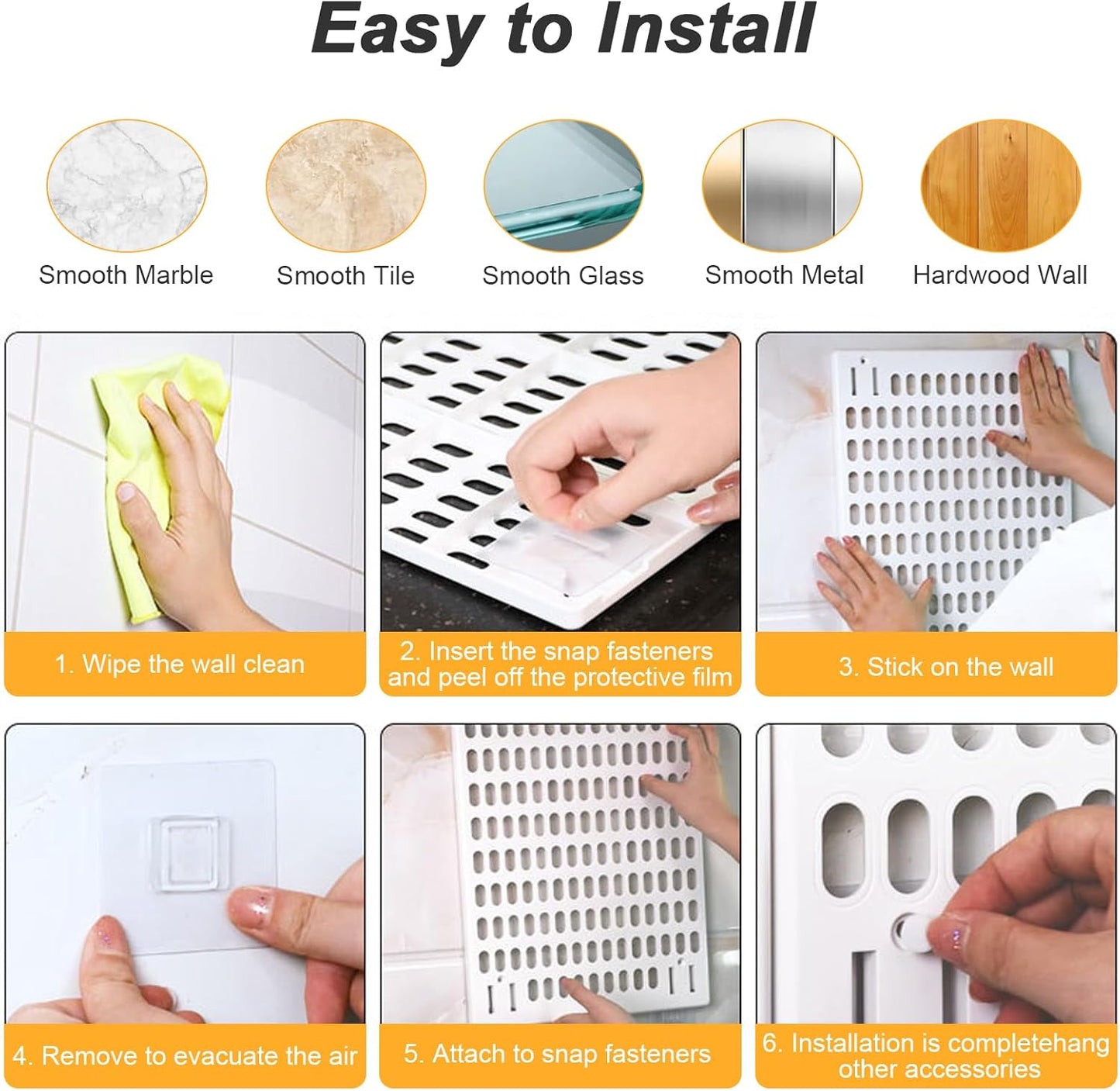 Easy to Install

Smooth Marble

Smooth Tile

Smooth Glass

Smooth Metal

Hardwood Wall

1. Wipe the wall clean

2. Insert the snap fasteners and peel off the protective film

3. Stick on the wall

4. Remove to evacuate the air

5. Attach to snap fasteners

6. Installation is completehang other accessories