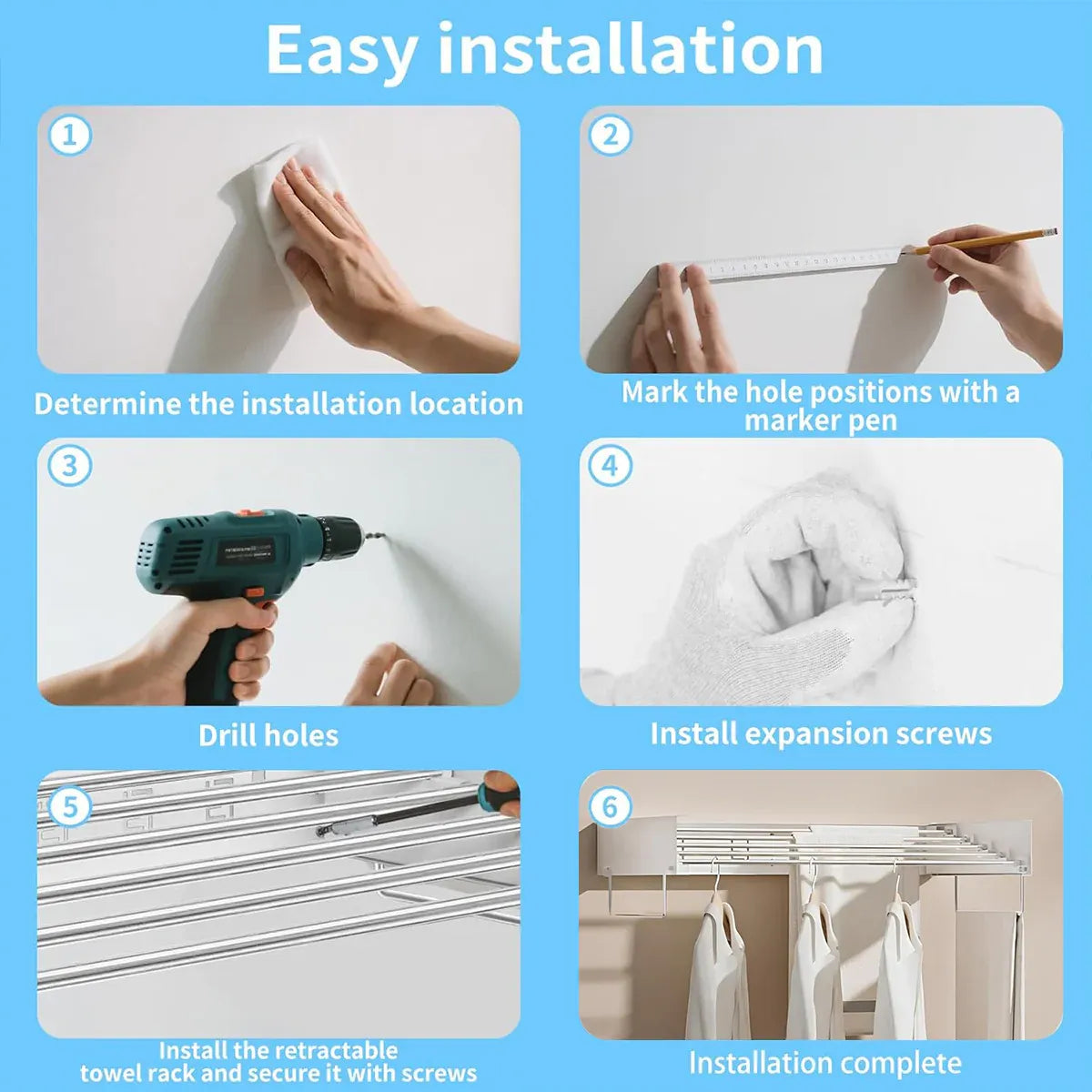 Easy installation

1

Determine the installation location

2

Mark the hole positions with a marker pen

3

Drill holes

4

Install expansion screws

5

Install the retractable towel rack and secure it with screws

6

Installation complete