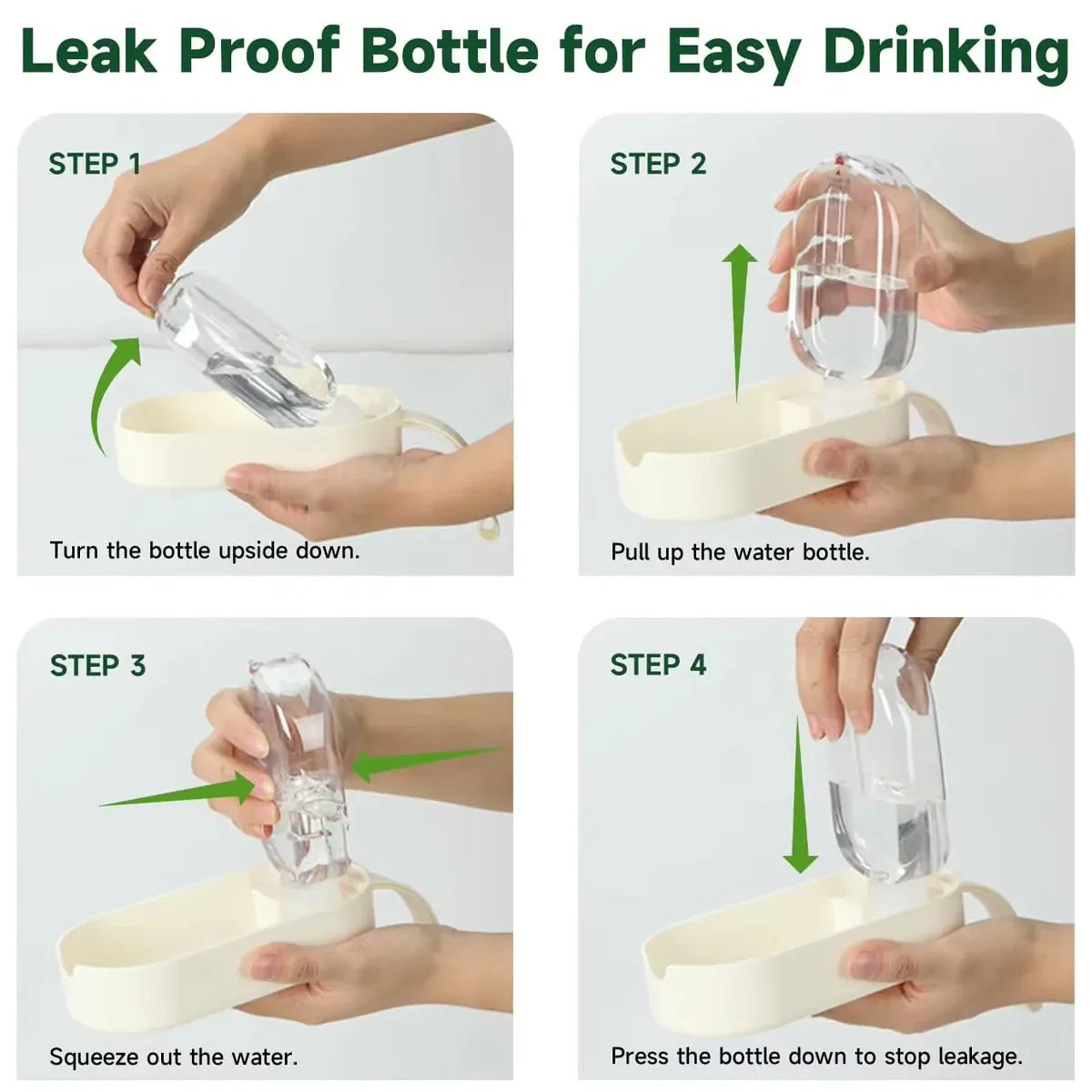 Leak Proof Bottle for Easy Drinking

STEP 1

Turn the bottle upside down.

STEP 2

Pull up the water bottle.

STEP 3

Squeeze out the water.

STEP 4

Press the bottle down to stop leakage.